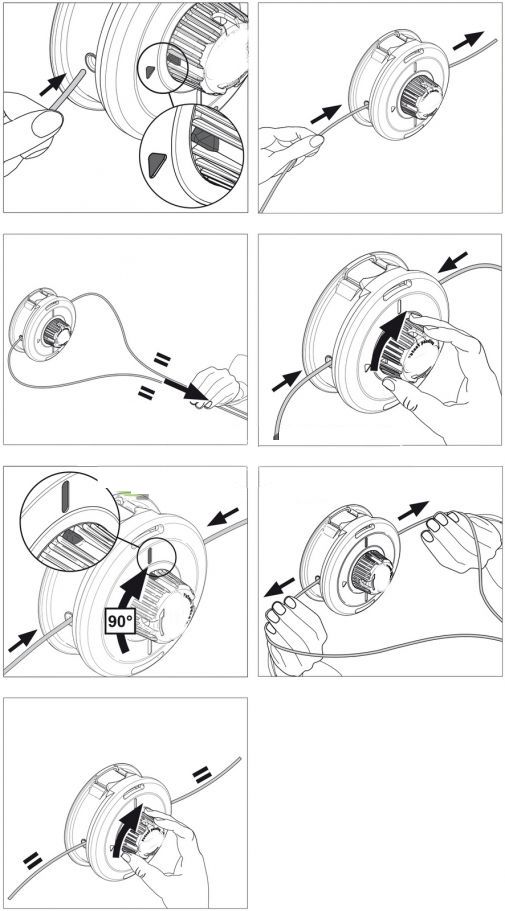 90°